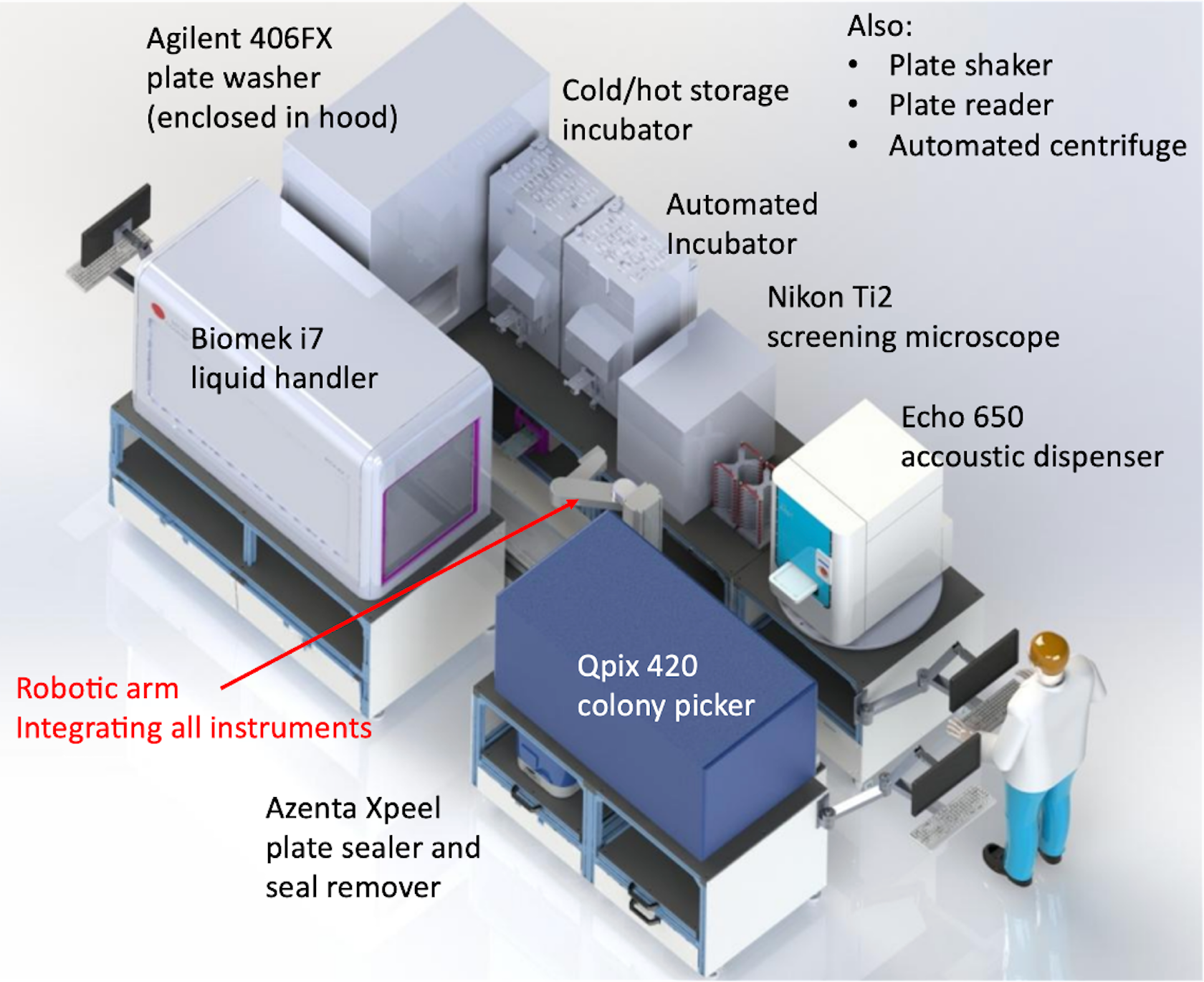 Agilent 406FX plate washer (enclosed in hood)

Cold/hot storage incubator

Also:
• Plate shaker
• Plate reader
• Automated centrifuge

Automated Incubator

Nikon Ti2 screening microscope

Biomek i7 liquid handler

Echo 650 accoustic dispenser

Qpix 420 colony picker

Robotic arm
Integrating all instruments

Azenta Xpeel plate sealer and seal remover